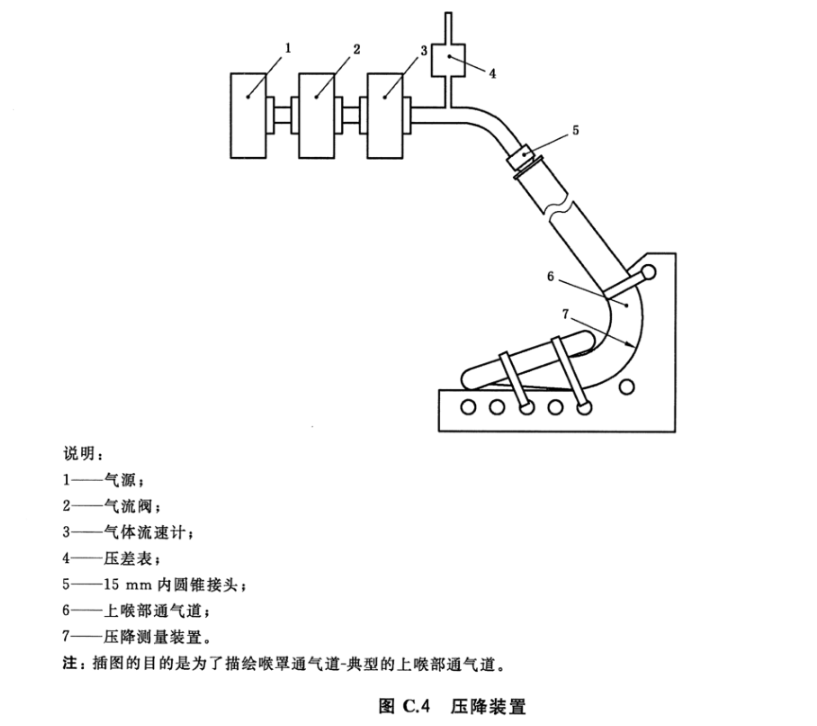 1
2
3
4
5
6
7

说明：
1——气源；
2——气流阀；
3——气体流速计；
4——压差表；
5——15 mm 内圆锥接头；
6——上喉部通气道；
7——压降测量装置。
注：插图的目的是为了描绘喉罩通气道-典型的上喉部通气道。

图 C.4 压降装置