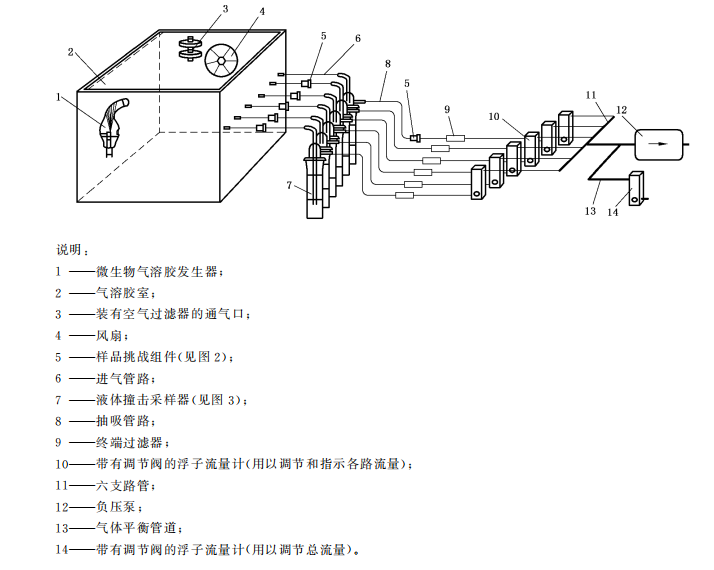 3
4
2
5
6
1
8
5
9
10
11
12
7
13
14

说明：

1 ——微生物气溶胶发生器；

2 ——气溶胶室；

3 ——装有空气过滤器的通气口；

4 ——风扇；

5 ——样品挑战组件(见图 2)；

6 ——进气管路；

7 ——液体撞击采样器(见图 3)；

8 ——抽吸管路；

9 ——终端过滤器；

10——带有调节阀的浮子流量计(用以调节和指示各路流量)；

11——六支路管；

12——负压泵；

13——气体平衡管道；

14——带有调节阀的浮子流量计(用以调节总流量)。